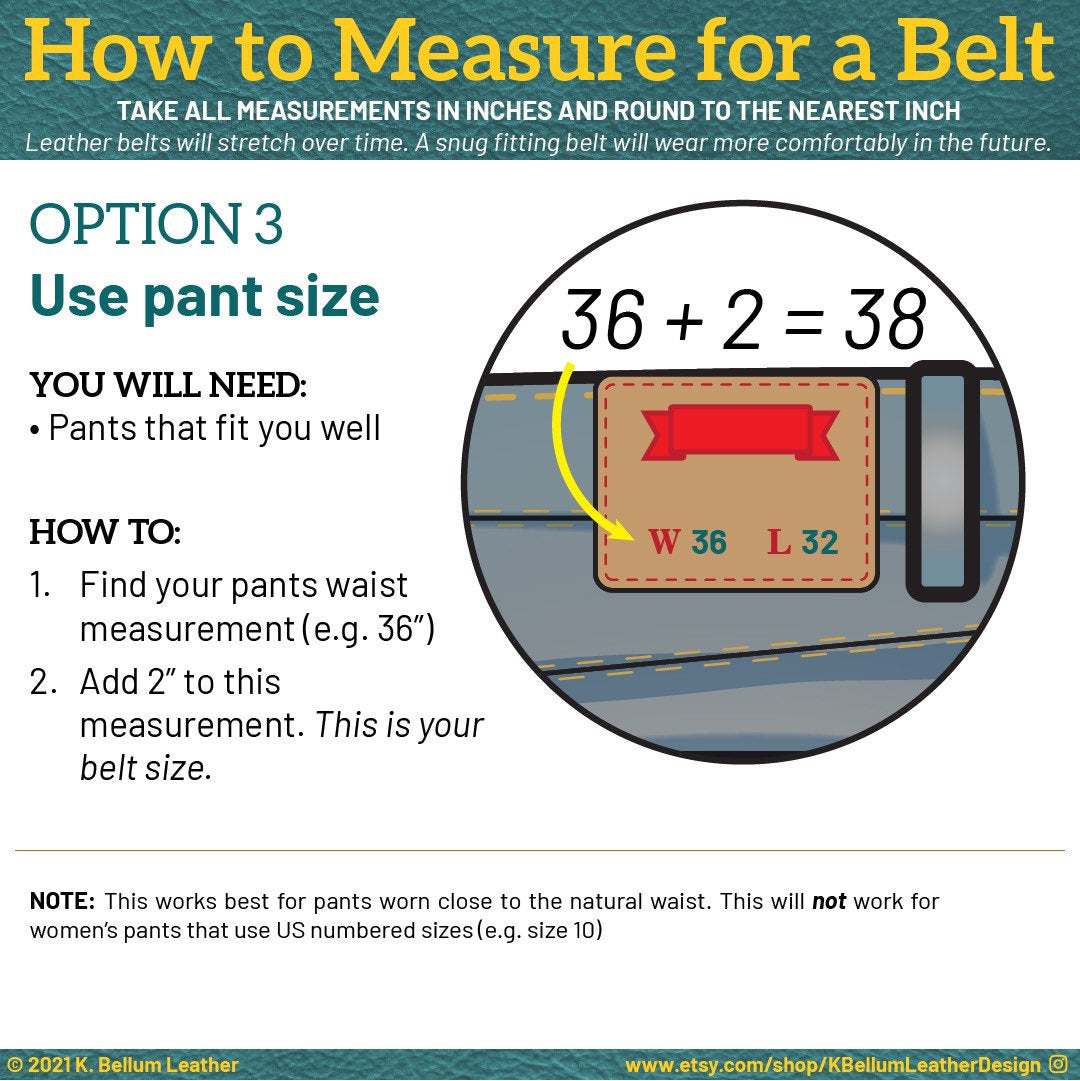 How to Measure for a Belt

TAKE ALL MEASUREMENTS IN INCHES AND ROUND TO THE NEAREST INCH

Leather belts will stretch over time. A snug fitting belt will wear more comfortably in the future.

OPTION 3

Use pant size

YOU WILL NEED:

• Pants that fit you well

HOW TO:

1. Find your pants waist measurement (e.g. 36")

2. Add 2" to this measurement. This is your belt size.

$36 + 2 = 38$

W 36 L 32

NOTE: This works best for pants worn close to the natural waist. This will not work for women's pants that use US numbered sizes (e.g. size 10)

© 2021 K. Bellum Leather

www.etsy.com/shop/KBellumLeatherDesign